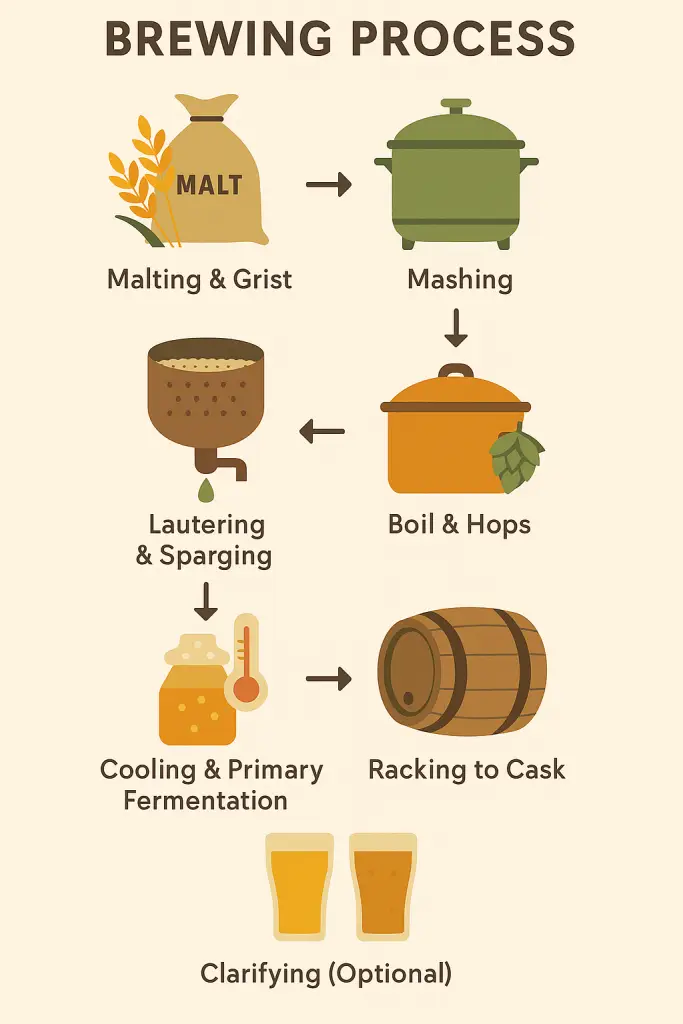 BREWING PROCESS

MALT

Malting & Grist

Mashing

Lautering & Sparging

Boil & Hops

Cooling & Primary Fermentation

Racking to Cask

Clarifying (Optional)